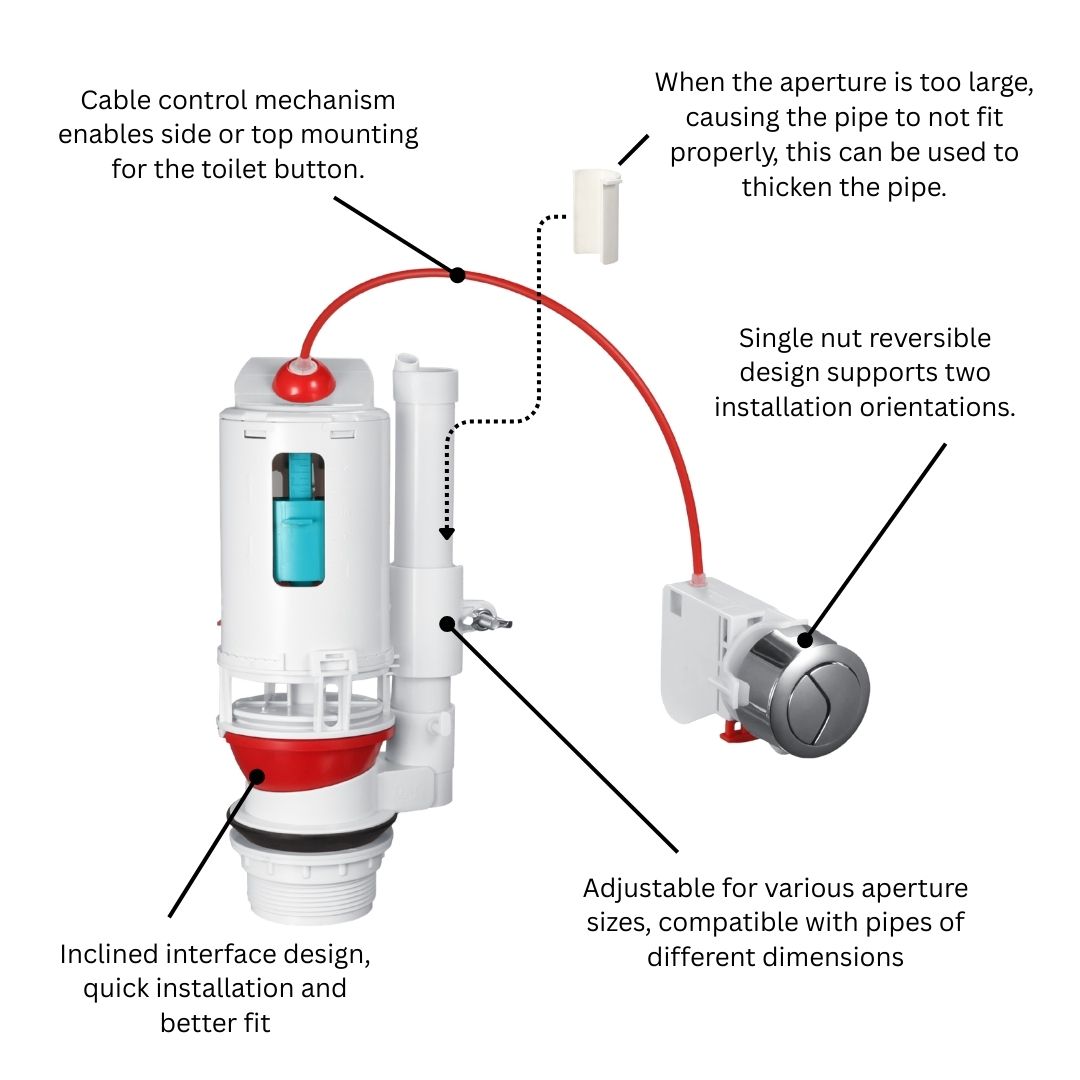 Cable control mechanism enables side or top mounting for the toilet button.

When the aperture is too large, causing the pipe to not fit properly, this can be used to thicken the pipe.

Single nut reversible design supports two installation orientations.

Adjustable for various aperture sizes, compatible with pipes of different dimensions

Inclined interface design, quick installation and better fit